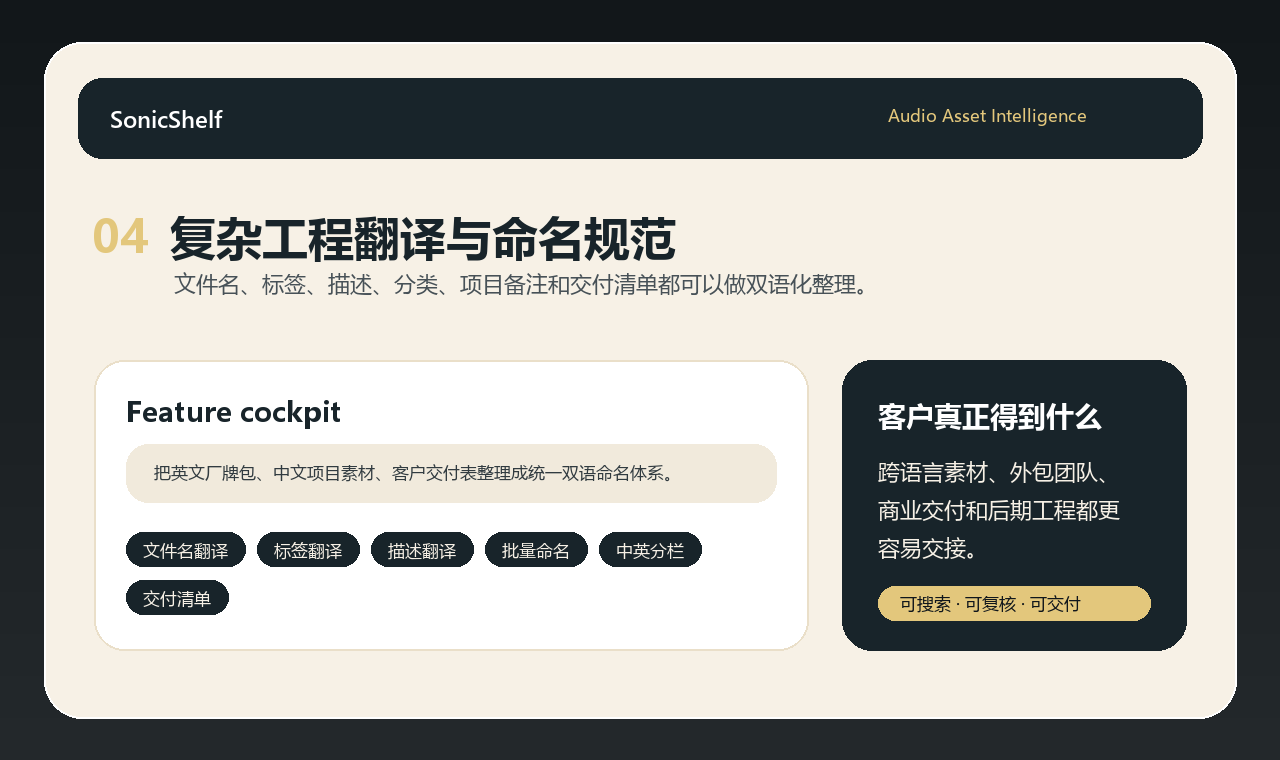 SonicShelf

Audio Asset Intelligence

04 复杂工程翻译与命名规范

文件名、标签、描述、分类、项目备注和交付清单都可以做双语化整理。

Feature cockpit

把英文厂牌包、中文项目素材、客户交付表整理成统一双语命名体系。

文件名翻译 标签翻译 描述翻译 批量命名 中英分栏 交付清单

客户真正得到什么

跨语言素材、外包团队、商业交付和后期工程都更容易交接。

可搜索 · 可复核 · 可交付